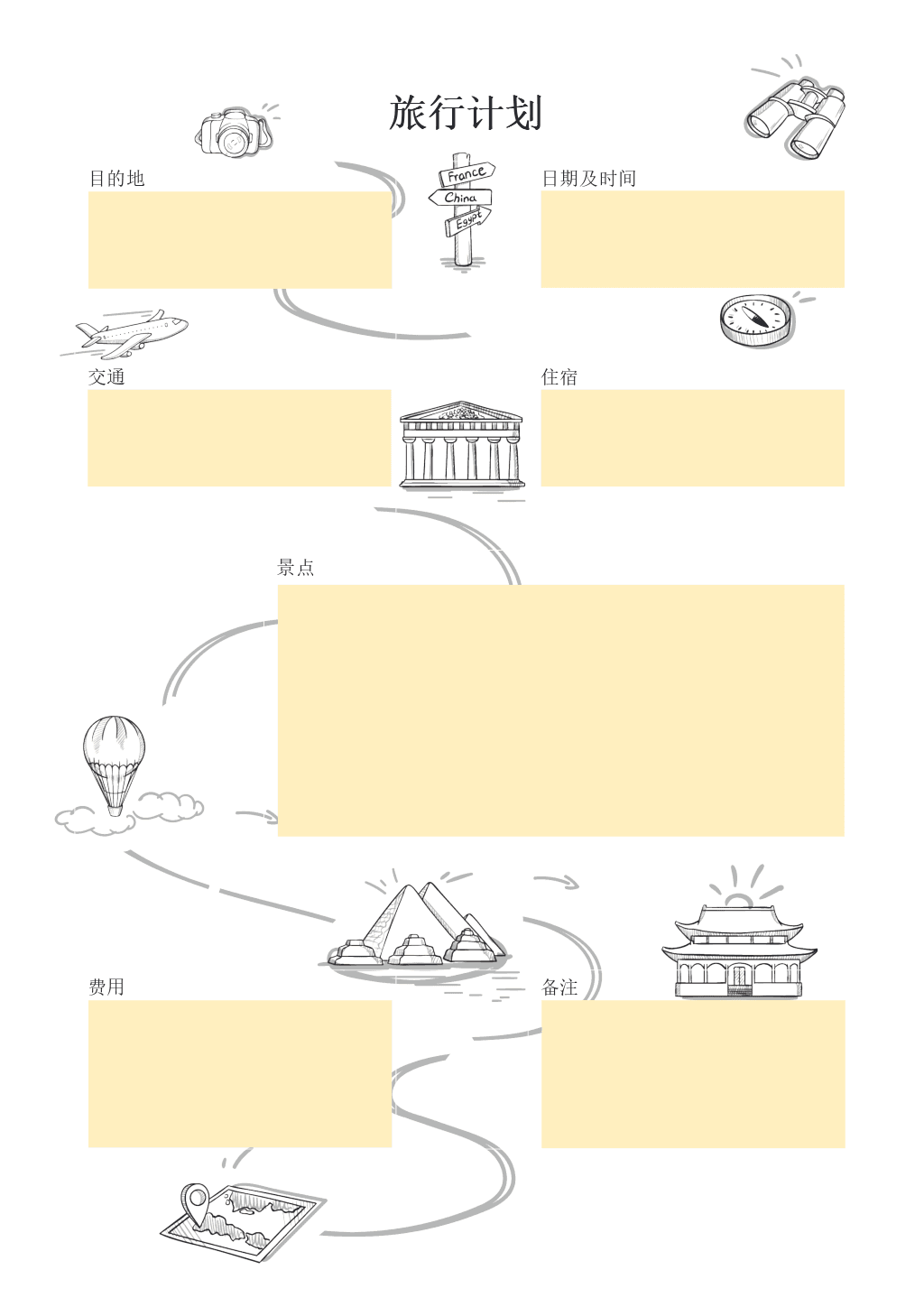 旅行计划

目的地

France
China
Egypt

日期及时间

交通

住宿

景点

费用

备注